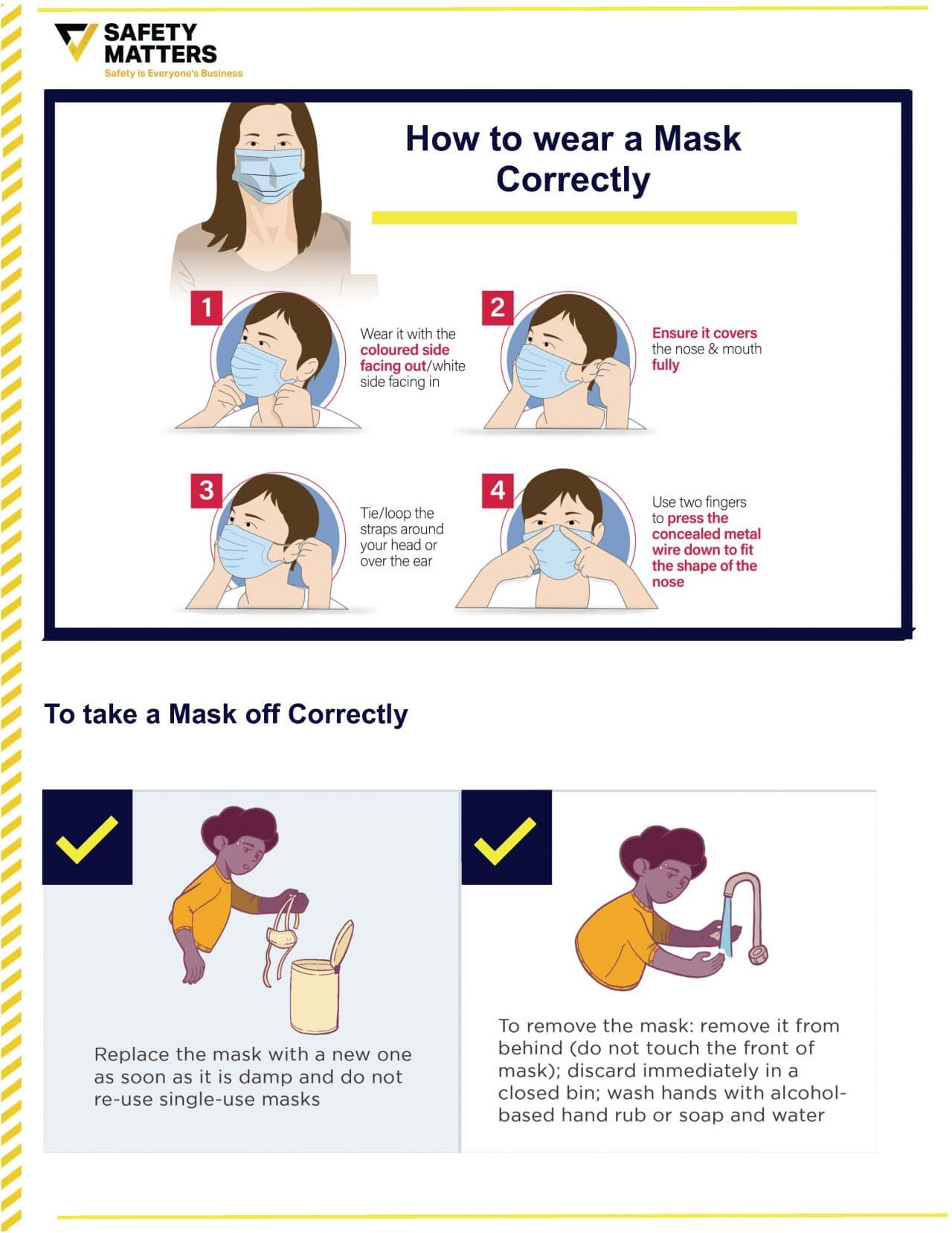 SAFETY MATTERS
Safety is Everyone's Business

How to wear a Mask Correctly

1
Wear it with the coloured side facing out/white side facing in

2
Ensure it covers the nose & mouth fully

3
Tie/loop the straps around your head or over the ear

4
Use two fingers to press the concealed metal wire down to fit the shape of the nose

To take a Mask off Correctly

Replace the mask with a new one as soon as it is damp and do not re-use single-use masks

To remove the mask: remove it from behind (do not touch the front of mask); discard immediately in a closed bin; wash hands with alcohol-based hand rub or soap and water