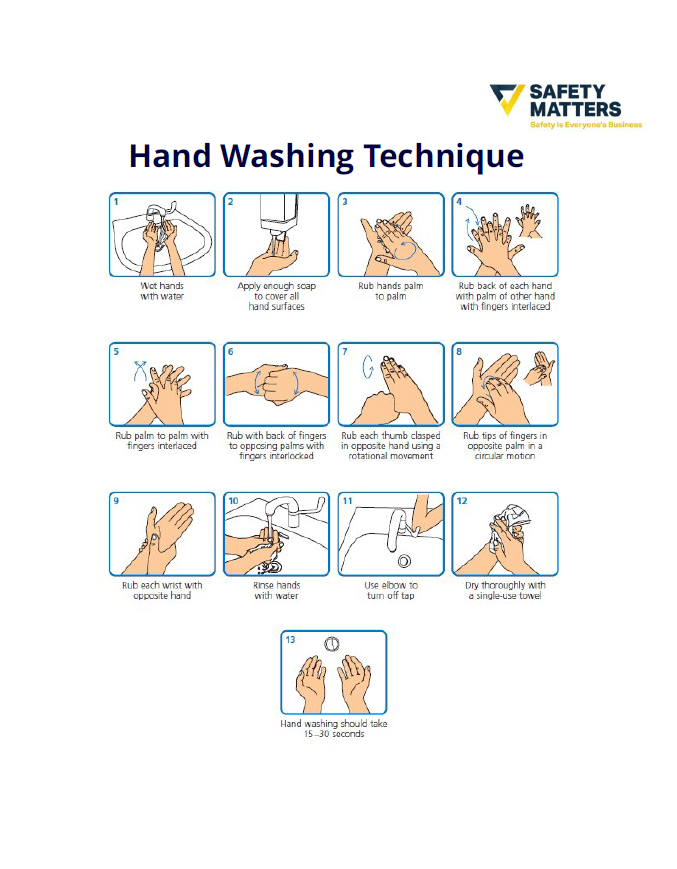 SAFETY MATTERS
Safety is Everyone's Business

Hand Washing Technique

1
Wet hands with water

2
Apply enough soap to cover all hand surfaces

3
Rub hands palm to palm

4
Rub back of each hand with palm of other hand with fingers interlaced

5
Rub palm to palm with fingers interlaced

6
Rub with back of fingers to opposing palms with fingers interlocked

7
Rub each thumb clasped in opposite hand using a rotational movement

8
Rub tips of fingers in opposite palm in a circular motion

9
Rub each wrist with opposite hand

10
Rinse hands with water

11
Use elbow to turn off tap

12
Dry thoroughly with a single-use towel

13
Hand washing should take 15–30 seconds